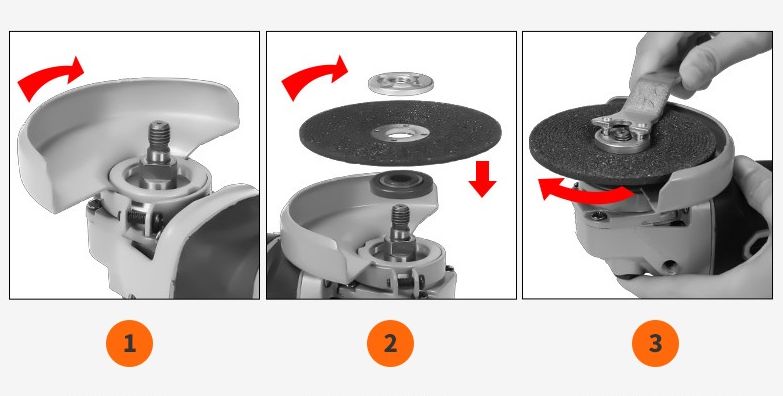 1

2

3